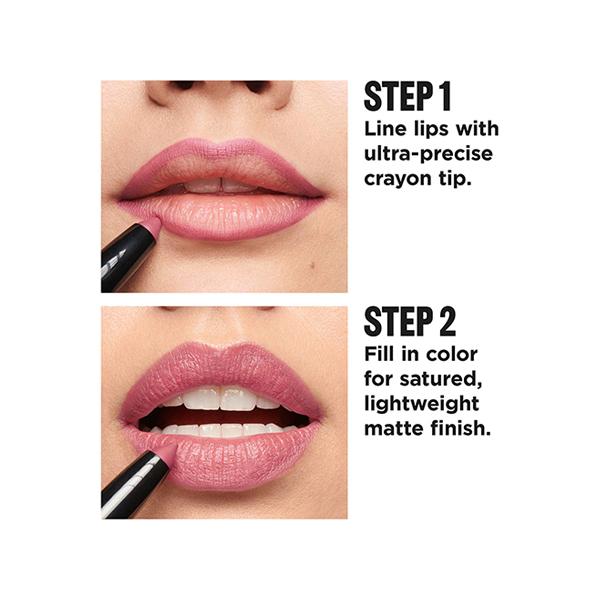 STEP 1
Line lips with ultra-precise crayon tip.

STEP 2
Fill in color for satured, lightweight matte finish.