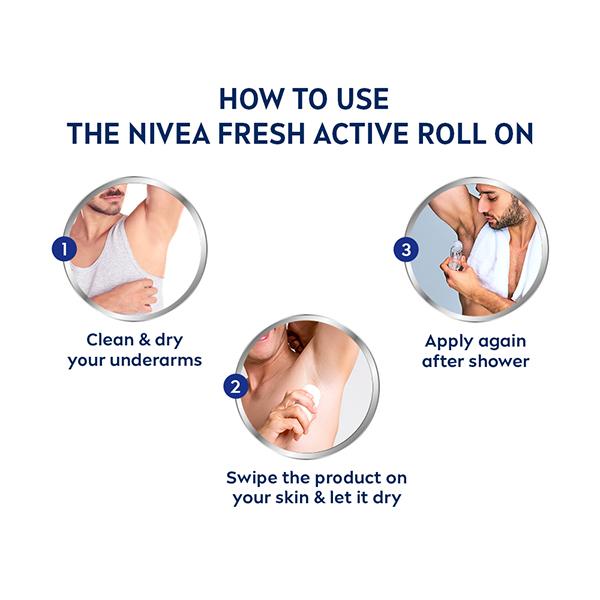 HOW TO USE
THE NIVEA FRESH ACTIVE ROLL ON

1
Clean & dry your underarms

2
Swipe the product on your skin & let it dry

3
Apply again after shower