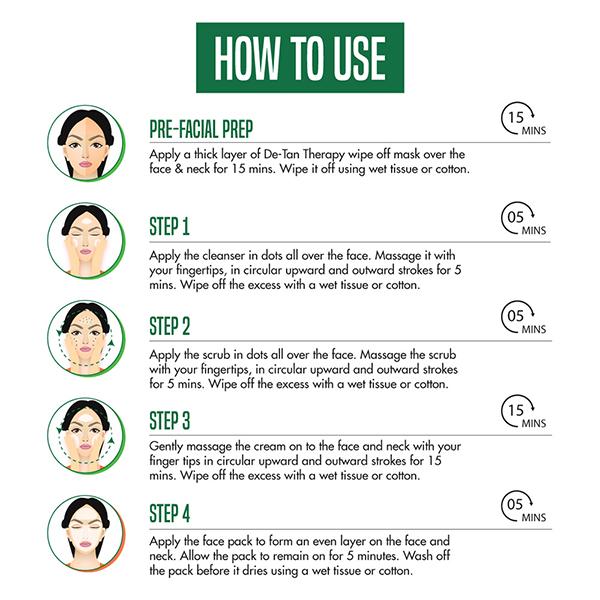 HOW TO USE

PRE-FACIAL PREP

15 MINS

Apply a thick layer of De-Tan Therapy wipe off mask over the face & neck for 15 mins. Wipe it off using wet tissue or cotton.

STEP 1

05 MINS

Apply the cleanser in dots all over the face. Massage it with your fingertips, in circular upward and outward strokes for 5 mins. Wipe off the excess with a wet tissue or cotton.

STEP 2

05 MINS

Apply the scrub in dots all over the face. Massage the scrub with your fingertips, in circular upward and outward strokes for 5 mins. Wipe off the excess with a wet tissue or cotton.

STEP 3

15 MINS

Gently massage the cream on to the face and neck with your finger tips in circular upward and outward strokes for 15 mins. Wipe off the excess with a wet tissue or cotton.

STEP 4

05 MINS

Apply the face pack to form an even layer on the face and neck. Allow the pack to remain on for 5 minutes. Wash off the pack before it dries using a wet tissue or cotton.