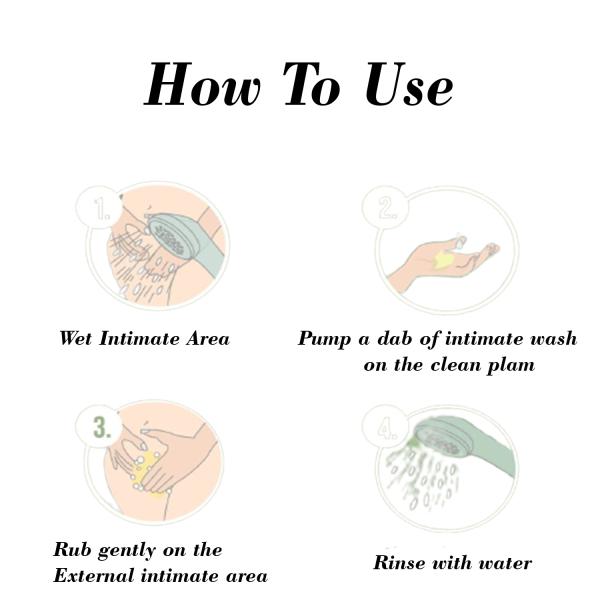 How To Use

1.

Wet Intimate Area

2.

Pump a dab of intimate wash on the clean plam

3.

Rub gently on the External intimate area

4.

Rinse with water