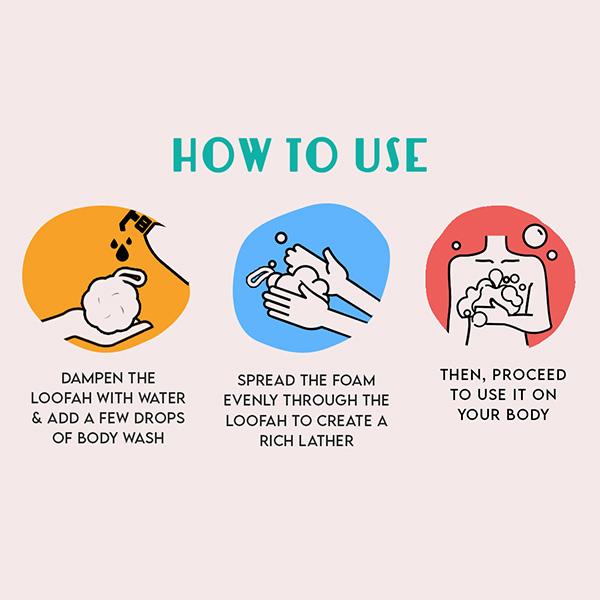 HOW TO USE

DAMPEN THE LOOFAH WITH WATER & ADD A FEW DROPS OF BODY WASH

SPREAD THE FOAM EVENLY THROUGH THE LOOFAH TO CREATE A RICH LATHER

THEN, PROCEED TO USE IT ON YOUR BODY