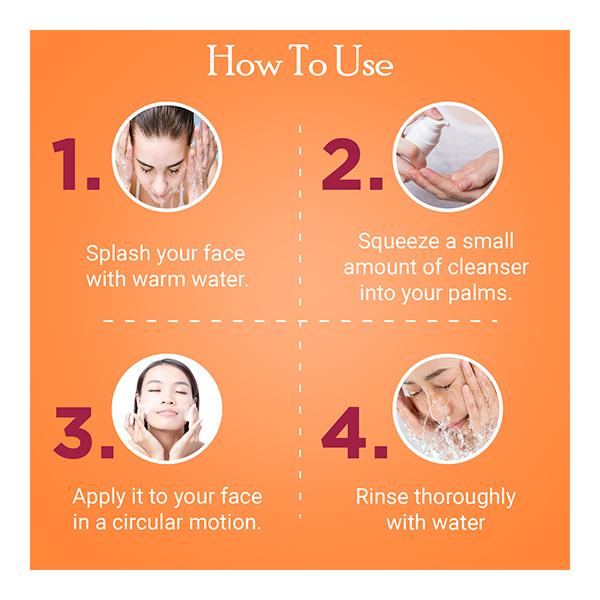 How To Use

1.

Splash your face with warm water.

2.

Squeeze a small amount of cleanser into your palms.

3.

Apply it to your face in a circular motion.

4.

Rinse thoroughly with water