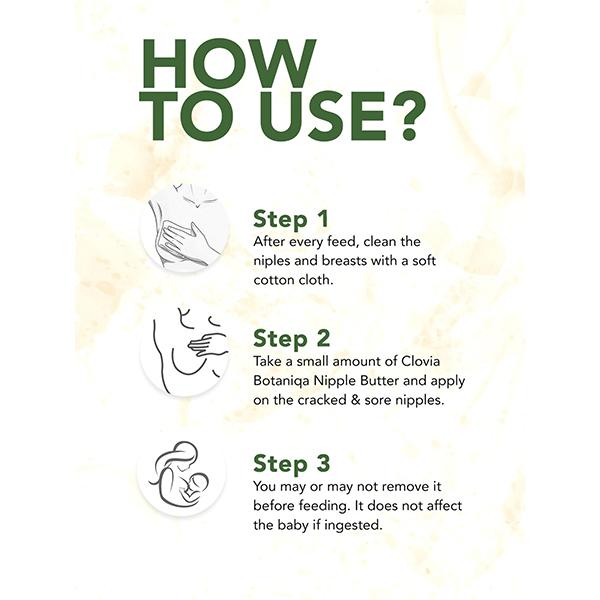 HOW TO USE?

Step 1
After every feed, clean the niples and breasts with a soft cotton cloth.

Step 2
Take a small amount of Clovia Botaniqa Nipple Butter and apply on the cracked & sore nipples.

Step 3
You may or may not remove it before feeding. It does not affect the baby if ingested.