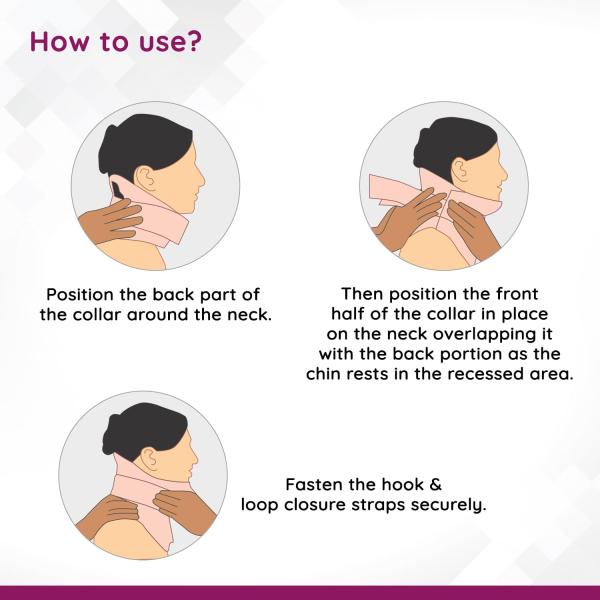 How to use?

Position the back part of the collar around the neck.

Then position the front half of the collar in place on the neck overlapping it with the back portion as the chin rests in the recessed area.

Fasten the hook & loop closure straps securely.