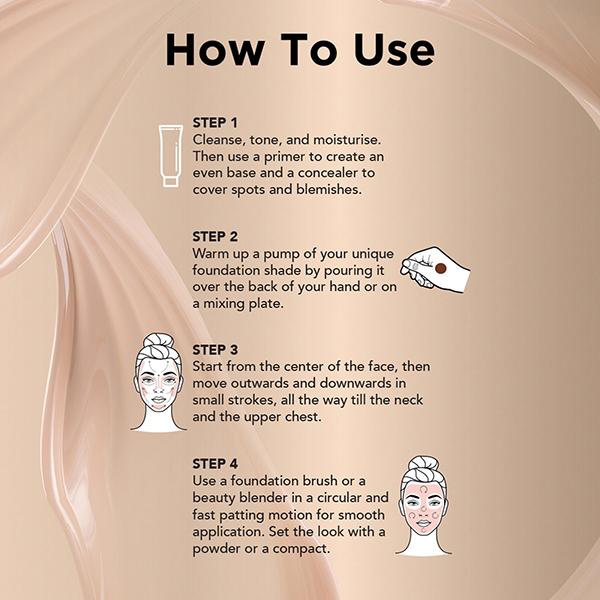 How To Use

STEP 1
Cleanse, tone, and moisturise. Then use a primer to create an even base and a concealer to cover spots and blemishes.

STEP 2
Warm up a pump of your unique foundation shade by pouring it over the back of your hand or on a mixing plate.

STEP 3
Start from the center of the face, then move outwards and downwards in small strokes, all the way till the neck and the upper chest.

STEP 4
Use a foundation brush or a beauty blender in a circular and fast patting motion for smooth application. Set the look with a powder or a compact.