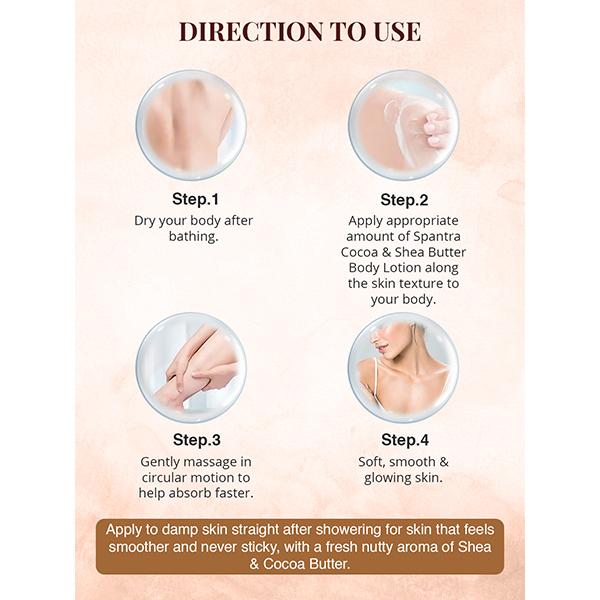 DIRECTION TO USE

Step.1
Dry your body after bathing.

Step.2
Apply appropriate amount of Spantra Cocoa & Shea Butter Body Lotion along the skin texture to your body.

Step.3
Gently massage in circular motion to help absorb faster.

Step.4
Soft, smooth & glowing skin.

Apply to damp skin straight after showering for skin that feels smoother and never sticky, with a fresh nutty aroma of Shea & Cocoa Butter.