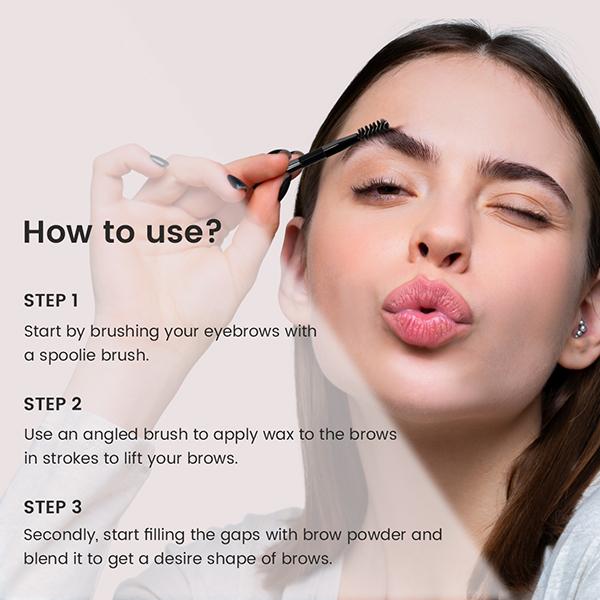 How to use?

STEP 1
Start by brushing your eyebrows with a spoolie brush.

STEP 2
Use an angled brush to apply wax to the brows in strokes to lift your brows.

STEP 3
Secondly, start filling the gaps with brow powder and blend it to get a desire shape of brows.