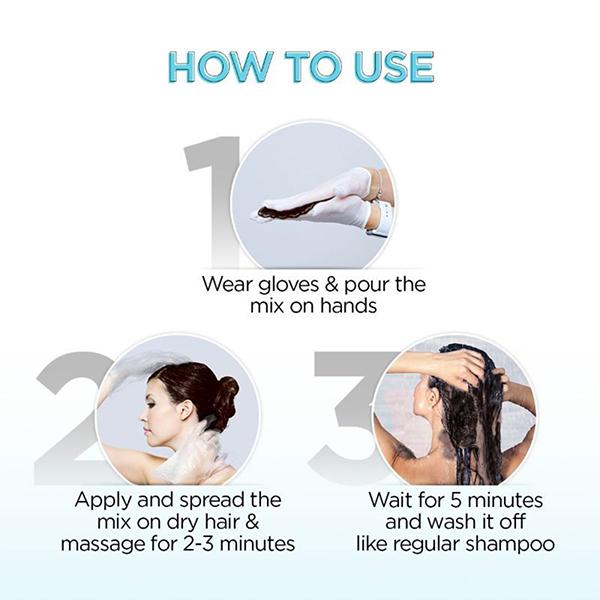 HOW TO USE

1

Wear gloves & pour the mix on hands

2

Apply and spread the mix on dry hair & massage for 2-3 minutes

3

Wait for 5 minutes and wash it off like regular shampoo