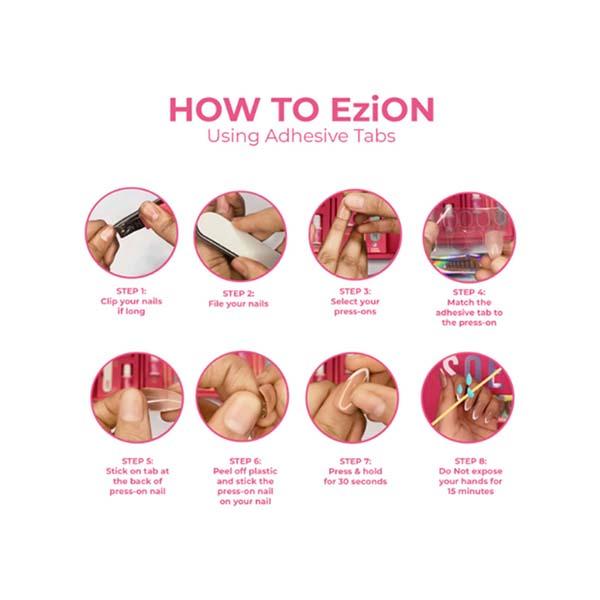 HOW TO EziON
Using Adhesive Tabs

STEP 1:
Clip your nails if long

STEP 2:
File your nails

STEP 3:
Select your press-ons

STEP 4:
Match the adhesive tab to the press-on

STEP 5:
Stick on tab at the back of press-on nail

STEP 6:
Peel off plastic and stick the press-on nail on your nail

STEP 7:
Press & hold for 30 seconds

STEP 8:
Do Not expose your hands for 15 minutes