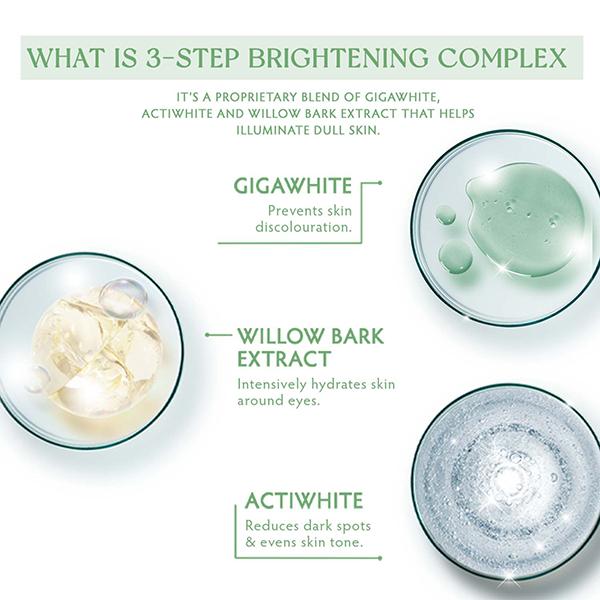 WHAT IS 3-STEP BRIGHTENING COMPLEX

IT'S A PROPRIETARY BLEND OF GIGAWHITE, ACTIWHITE AND WILLOW BARK EXTRACT THAT HELPS ILLUMINATE DULL SKIN.

GIGAWHITE

Prevents skin discolouration.

WILLOW BARK EXTRACT

Intensively hydrates skin around eyes.

ACTIWHITE

Reduces dark spots & evens skin tone.