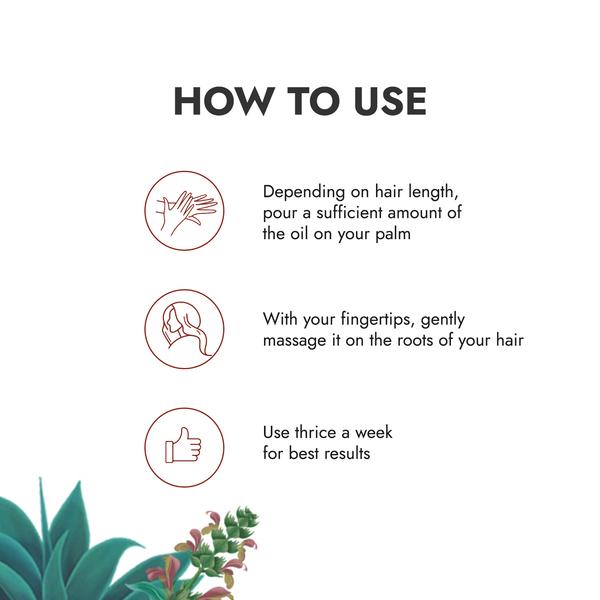 HOW TO USE

Depending on hair length, pour a sufficient amount of the oil on your palm

With your fingertips, gently massage it on the roots of your hair

Use thrice a week for best results