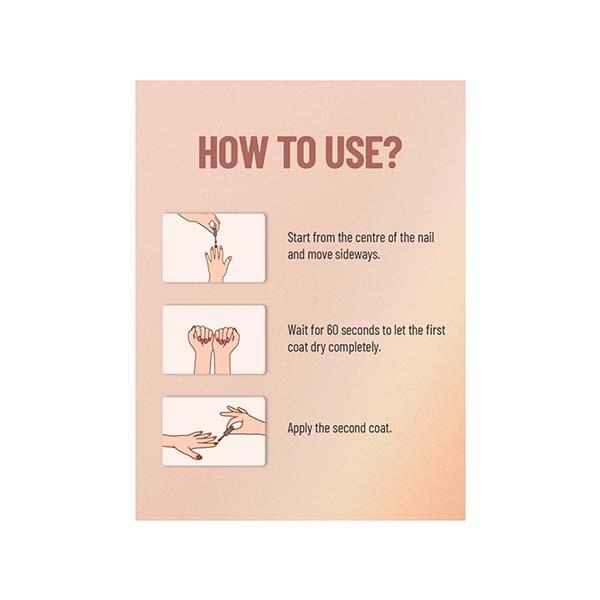 HOW TO USE?

Start from the centre of the nail and move sideways.

Wait for 60 seconds to let the first coat dry completely.

Apply the second coat.