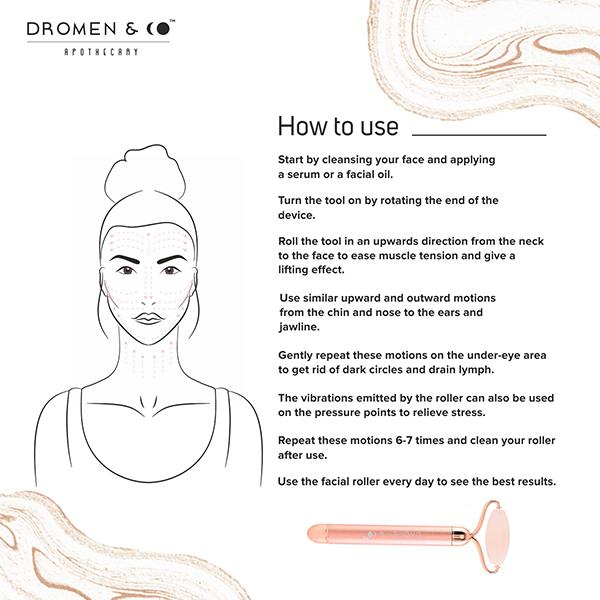 DROMEN & CO™
APOTHECARY

How to use

Start by cleansing your face and applying a serum or a facial oil.

Turn the tool on by rotating the end of the device.

Roll the tool in an upwards direction from the neck to the face to ease muscle tension and give a lifting effect.

Use similar upward and outward motions from the chin and nose to the ears and jawline.

Gently repeat these motions on the under-eye area to get rid of dark circles and drain lymph.

The vibrations emitted by the roller can also be used on the pressure points to relieve stress.

Repeat these motions 6-7 times and clean your roller after use.

Use the facial roller every day to see the best results.