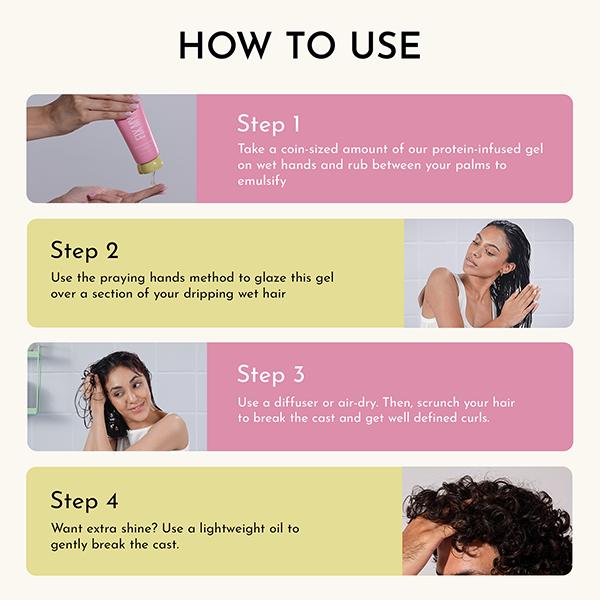 HOW TO USE

Step 1
Take a coin-sized amount of our protein-infused gel on wet hands and rub between your palms to emulsify

Step 2
Use the praying hands method to glaze this gel over a section of your dripping wet hair

Step 3
Use a diffuser or air-dry. Then, scrunch your hair to break the cast and get well defined curls.

Step 4
Want extra shine? Use a lightweight oil to gently break the cast.