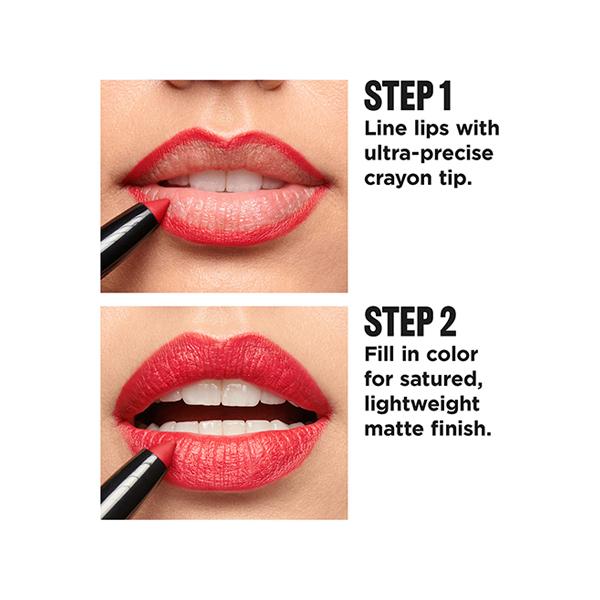 STEP 1
Line lips with ultra-precise crayon tip.

STEP 2
Fill in color for satured, lightweight matte finish.