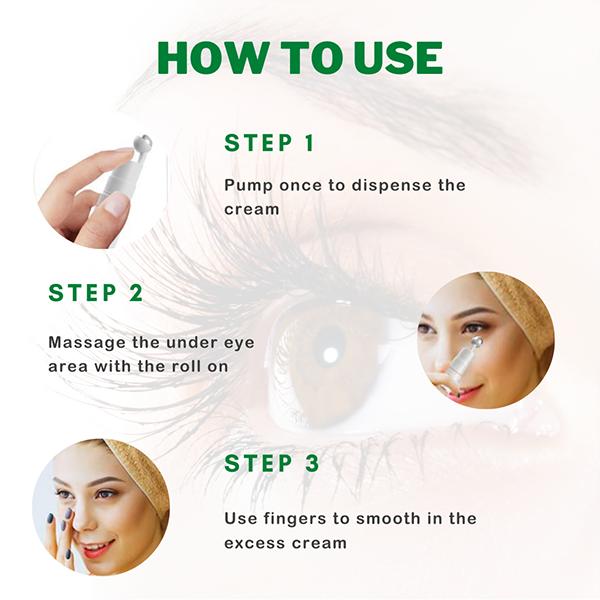 HOW TO USE

STEP 1

Pump once to dispense the cream

STEP 2

Massage the under eye area with the roll on

STEP 3

Use fingers to smooth in the excess cream