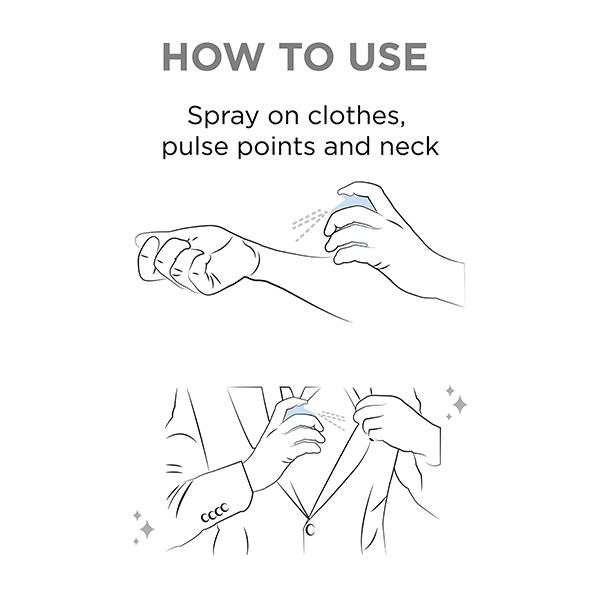 HOW TO USE

Spray on clothes, pulse points and neck