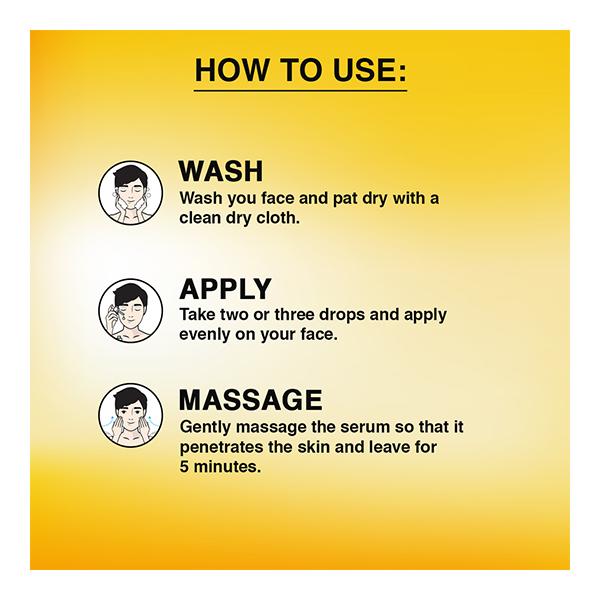 HOW TO USE:

WASH
Wash you face and pat dry with a clean dry cloth.

APPLY
Take two or three drops and apply evenly on your face.

MASSAGE
Gently massage the serum so that it penetrates the skin and leave for 5 minutes.