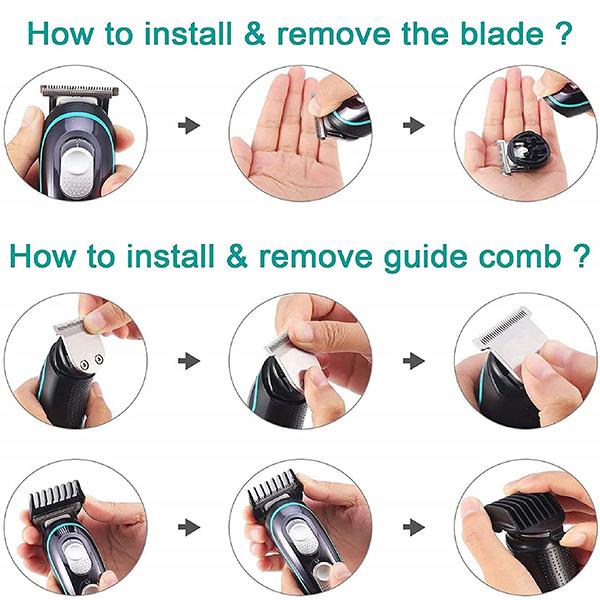 How to install & remove the blade ?

How to install & remove guide comb ?