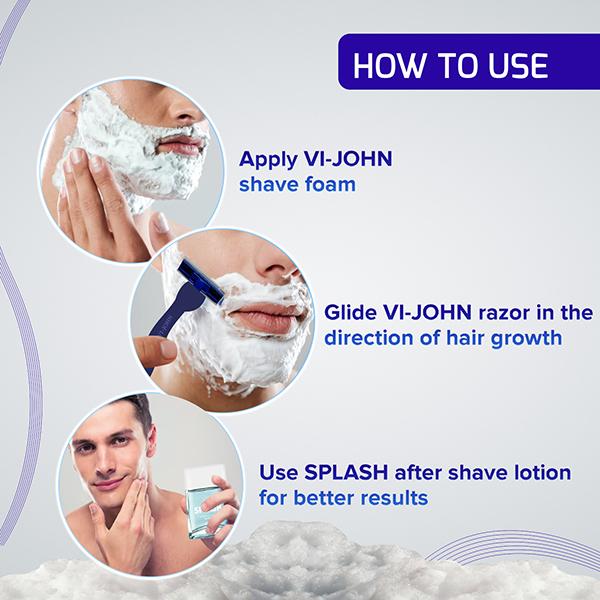 HOW TO USE

Apply VI-JOHN shave foam

Glide VI-JOHN razor in the direction of hair growth

Use SPLASH after shave lotion for better results