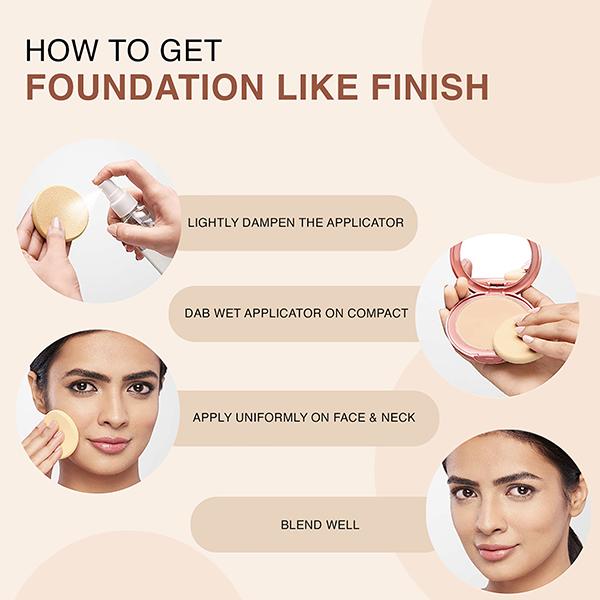 HOW TO GET
FOUNDATION LIKE FINISH

LIGHTLY DAMPEN THE APPLICATOR

DAB WET APPLICATOR ON COMPACT

APPLY UNIFORMLY ON FACE & NECK

BLEND WELL