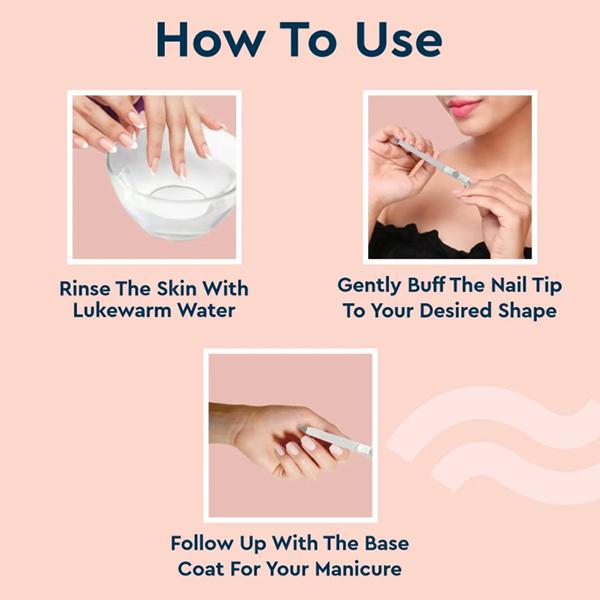 How To Use

Rinse The Skin With Lukewarm Water

Gently Buff The Nail Tip To Your Desired Shape

Follow Up With The Base Coat For Your Manicure