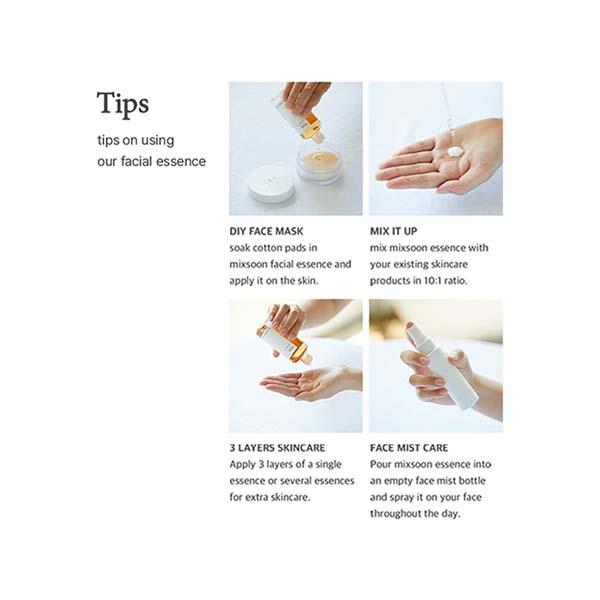 Tips

tips on using our facial essence

DIY FACE MASK
soak cotton pads in mixsoon facial essence and apply it on the skin.

MIX IT UP
mix mixsoon essence with your existing skincare products in 10:1 ratio.

3 LAYERS SKINCARE
Apply 3 layers of a single essence or several essences for extra skincare.

FACE MIST CARE
Pour mixsoon essence into an empty face mist bottle and spray it on your face throughout the day.