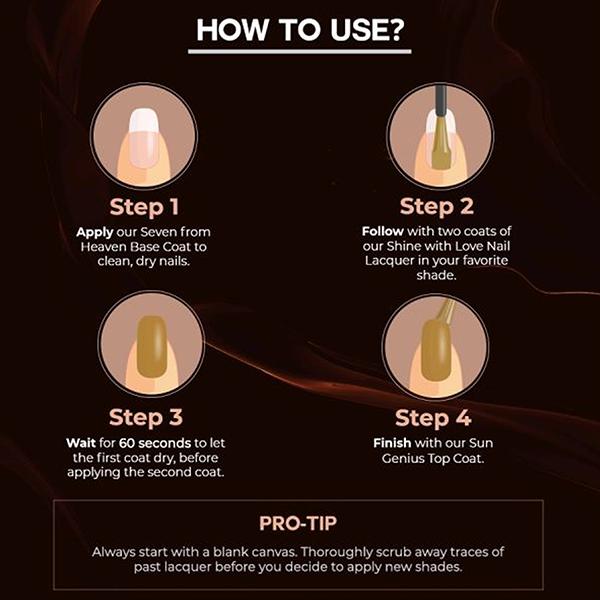 HOW TO USE?

Step 1

Apply our Seven from Heaven Base Coat to clean, dry nails.

Step 2

Follow with two coats of our Shine with Love Nail Lacquer in your favorite shade.

Step 3

Wait for 60 seconds to let the first coat dry, before applying the second coat.

Step 4

Finish with our Sun Genius Top Coat.

PRO-TIP

Always start with a blank canvas. Thoroughly scrub away traces of past lacquer before you decide to apply new shades.