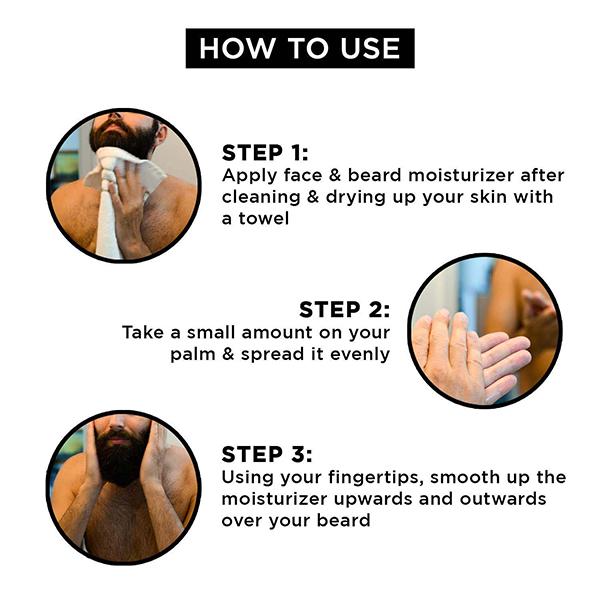 HOW TO USE

STEP 1:
Apply face & beard moisturizer after cleaning & drying up your skin with a towel

STEP 2:
Take a small amount on your palm & spread it evenly

STEP 3:
Using your fingertips, smooth up the moisturizer upwards and outwards over your beard