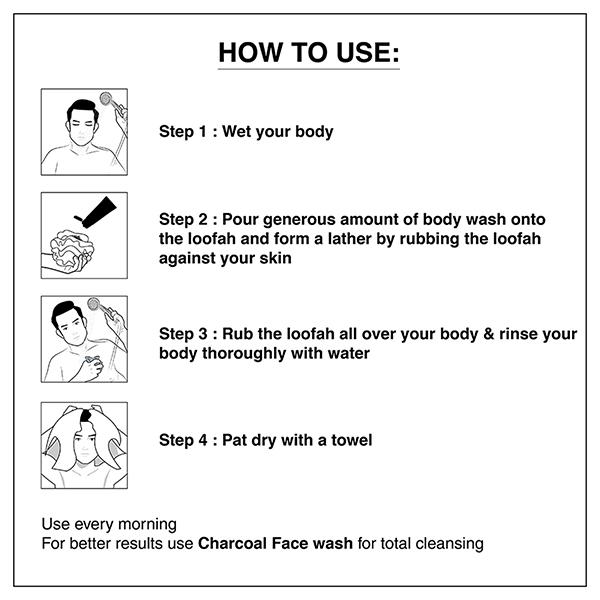 HOW TO USE:

Step 1 : Wet your body

Step 2 : Pour generous amount of body wash onto the loofah and form a lather by rubbing the loofah against your skin

Step 3 : Rub the loofah all over your body & rinse your body thoroughly with water

Step 4 : Pat dry with a towel

Use every morning
For better results use Charcoal Face wash for total cleansing