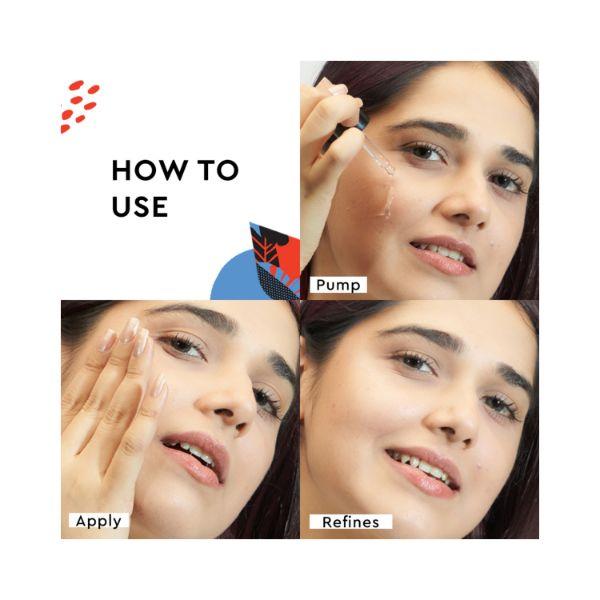 HOW TO USE

Pump

Apply

Refines