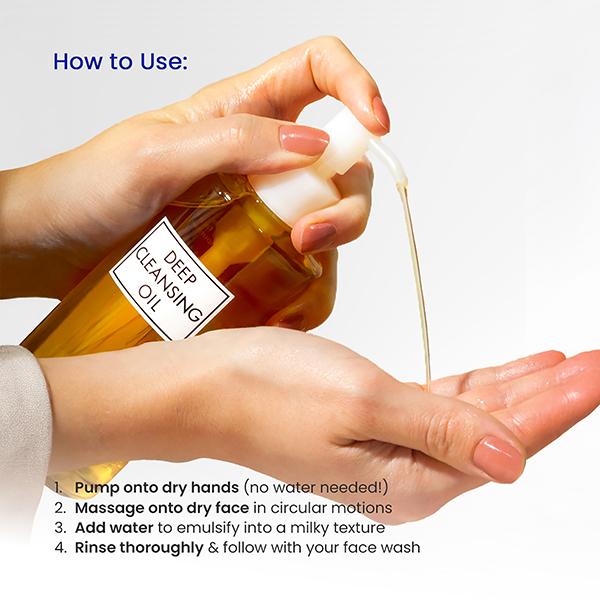 How to Use:

DEEP CLEANSING OIL

1. Pump onto dry hands (no water needed!)
2. Massage onto dry face in circular motions
3. Add water to emulsify into a milky texture
4. Rinse thoroughly & follow with your face wash