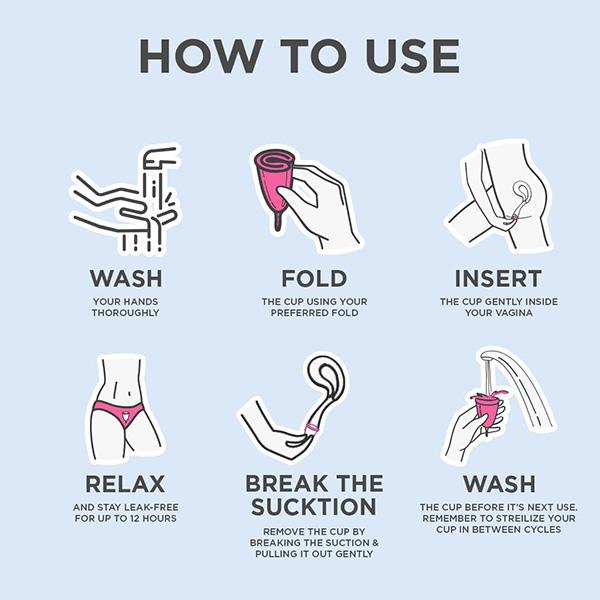 HOW TO USE

WASH
YOUR HANDS THOROUGHLY

FOLD
THE CUP USING YOUR PREFERRED FOLD

INSERT
THE CUP GENTLY INSIDE YOUR VAGINA

RELAX
AND STAY LEAK-FREE FOR UP TO 12 HOURS

BREAK THE SUCKTION
REMOVE THE CUP BY BREAKING THE SUCTION & PULLING IT OUT GENTLY

WASH
THE CUP BEFORE IT'S NEXT USE. REMEMBER TO STREILIZE YOUR CUP IN BETWEEN CYCLES