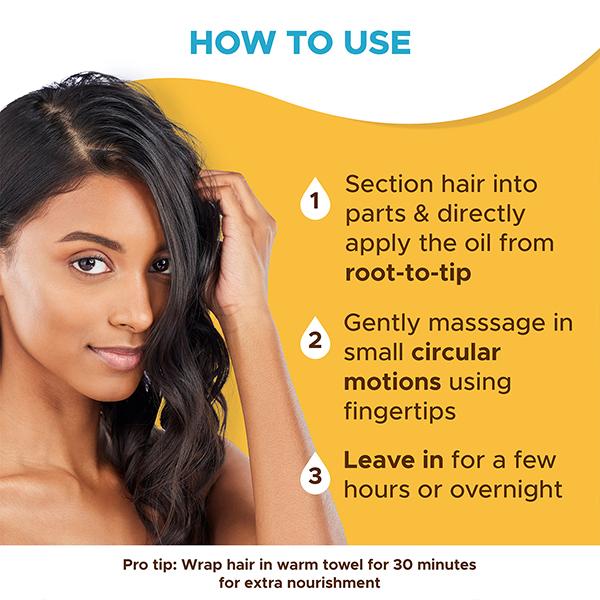 HOW TO USE

1 Section hair into parts & directly apply the oil from root-to-tip

2 Gently masssage in small circular motions using fingertips

3 Leave in for a few hours or overnight

Pro tip: Wrap hair in warm towel for 30 minutes for extra nourishment