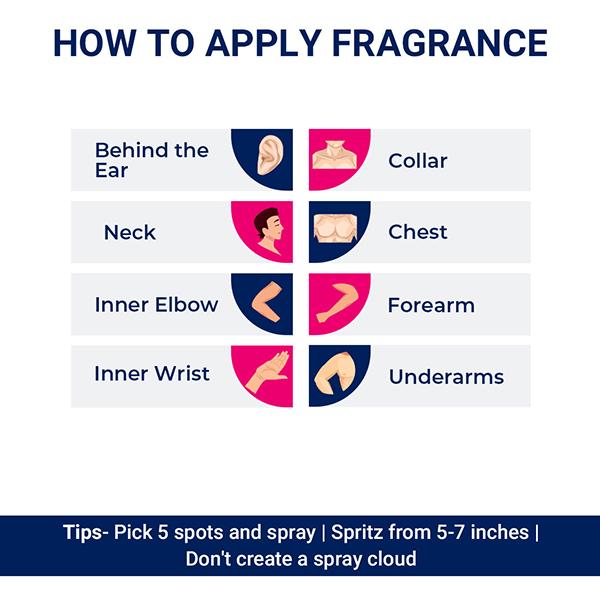 HOW TO APPLY FRAGRANCE

Behind the Ear

Neck

Inner Elbow

Inner Wrist

Collar

Chest

Forearm

Underarms

Tips- Pick 5 spots and spray | Spritz from 5-7 inches | Don't create a spray cloud