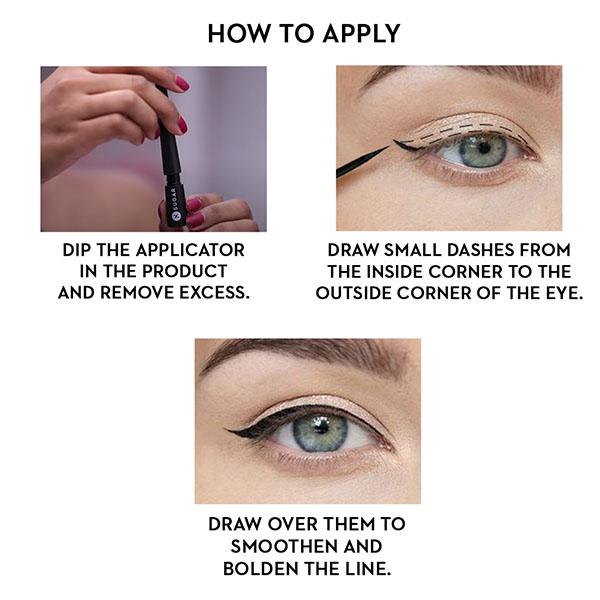 HOW TO APPLY

SUGAR

DIP THE APPLICATOR IN THE PRODUCT AND REMOVE EXCESS.

DRAW SMALL DASHES FROM THE INSIDE CORNER TO THE OUTSIDE CORNER OF THE EYE.

DRAW OVER THEM TO SMOOTHEN AND BOLDEN THE LINE.