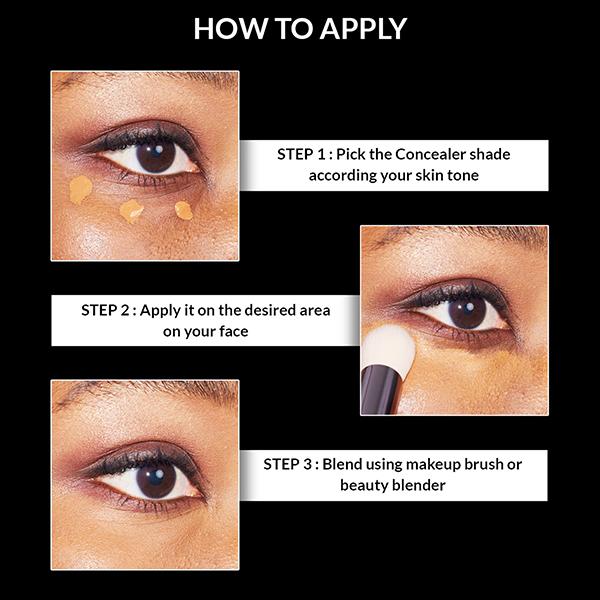 HOW TO APPLY

STEP 1 : Pick the Concealer shade according your skin tone

STEP 2 : Apply it on the desired area on your face

STEP 3 : Blend using makeup brush or beauty blender