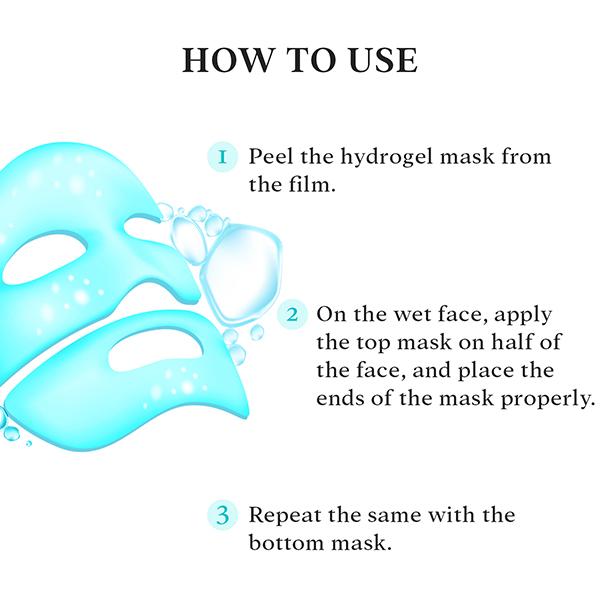 HOW TO USE

1 Peel the hydrogel mask from the film.

2 On the wet face, apply the top mask on half of the face, and place the ends of the mask properly.

3 Repeat the same with the bottom mask.