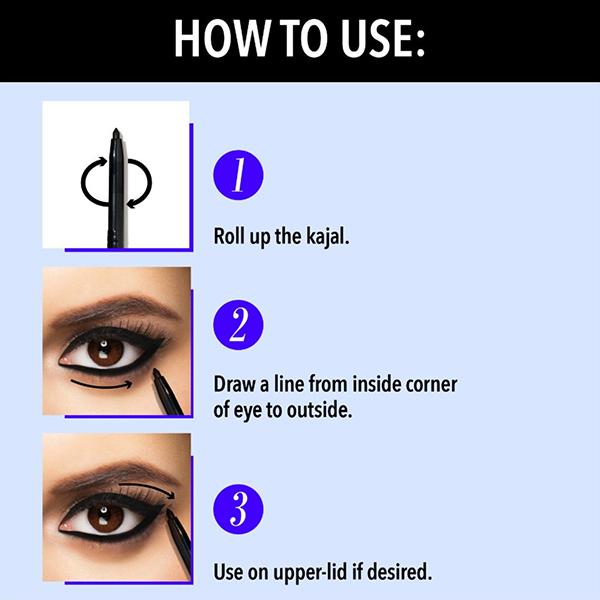 HOW TO USE:

1

Roll up the kajal.

2

Draw a line from inside corner of eye to outside.

3

Use on upper-lid if desired.