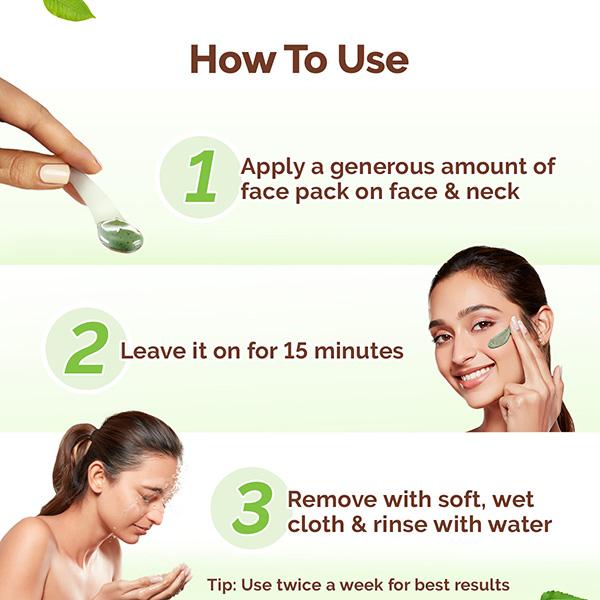 How To Use

1 Apply a generous amount of face pack on face & neck

2 Leave it on for 15 minutes

3 Remove with soft, wet cloth & rinse with water

Tip: Use twice a week for best results