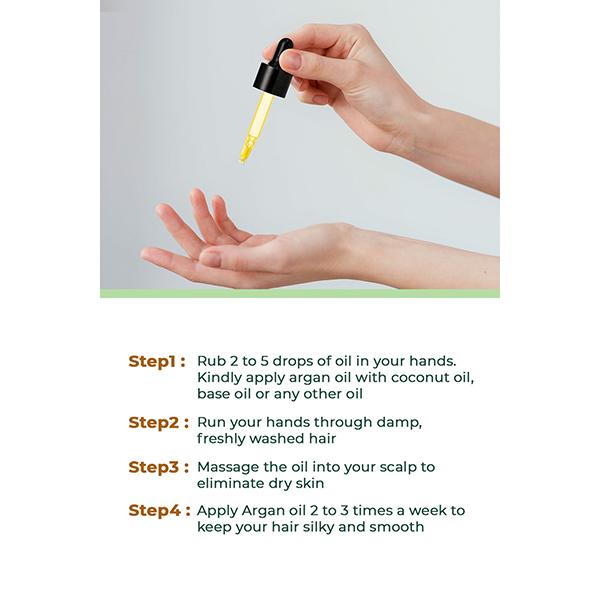 Step1 : Rub 2 to 5 drops of oil in your hands. Kindly apply argan oil with coconut oil, base oil or any other oil

Step2 : Run your hands through damp, freshly washed hair

Step3 : Massage the oil into your scalp to eliminate dry skin

Step4 : Apply Argan oil 2 to 3 times a week to keep your hair silky and smooth