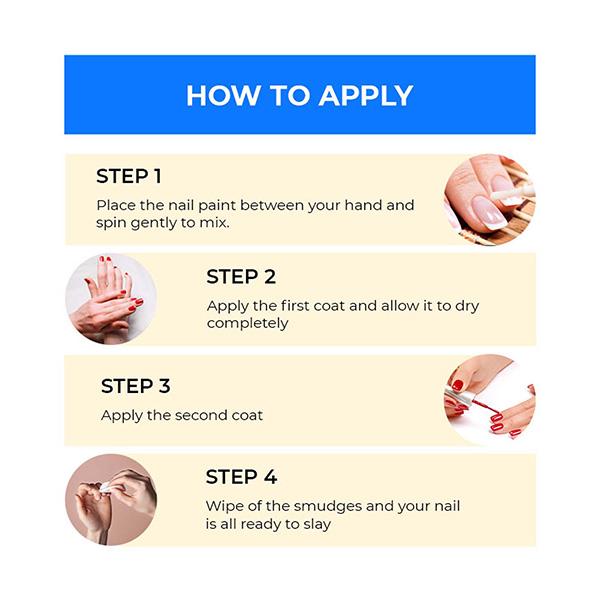 HOW TO APPLY

STEP 1

Place the nail paint between your hand and spin gently to mix.

STEP 2

Apply the first coat and allow it to dry completely

STEP 3

Apply the second coat

STEP 4

Wipe of the smudges and your nail is all ready to slay