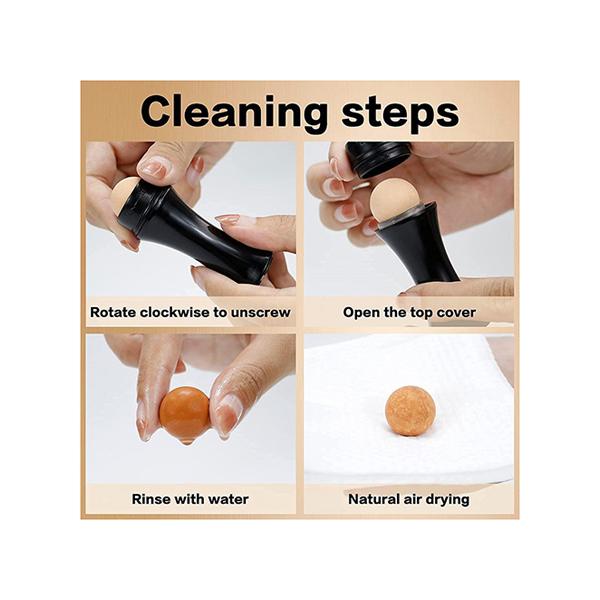 Cleaning steps

Rotate clockwise to unscrew

Open the top cover

Rinse with water

Natural air drying