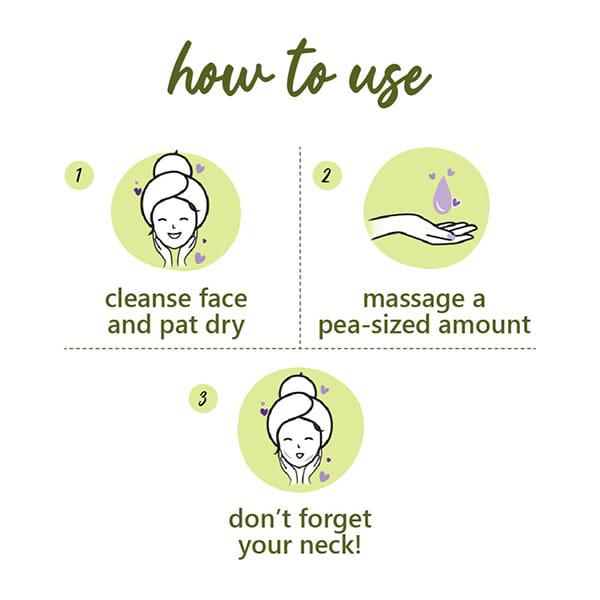 how to use

1

cleanse face and pat dry

2

massage a pea-sized amount

3

don't forget your neck!