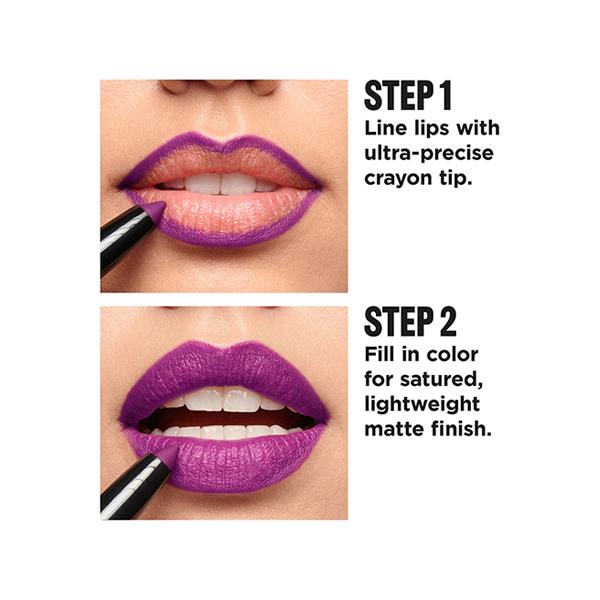 STEP 1
Line lips with ultra-precise crayon tip.

STEP 2
Fill in color for satured, lightweight matte finish.