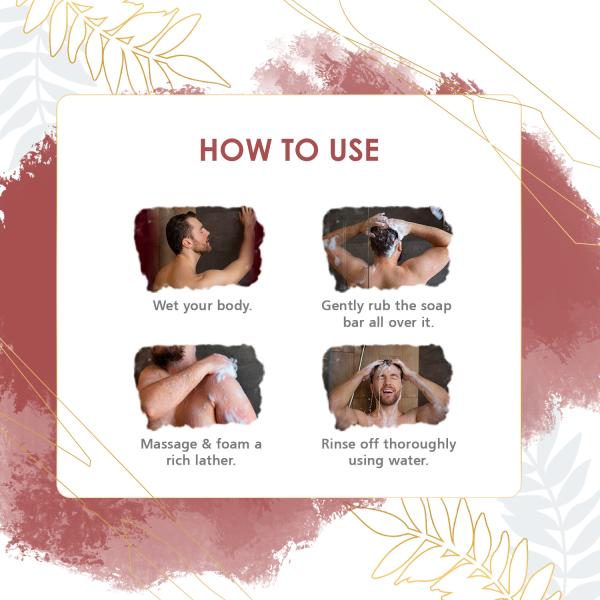 HOW TO USE

Wet your body.

Gently rub the soap bar all over it.

Massage & foam a rich lather.

Rinse off thoroughly using water.