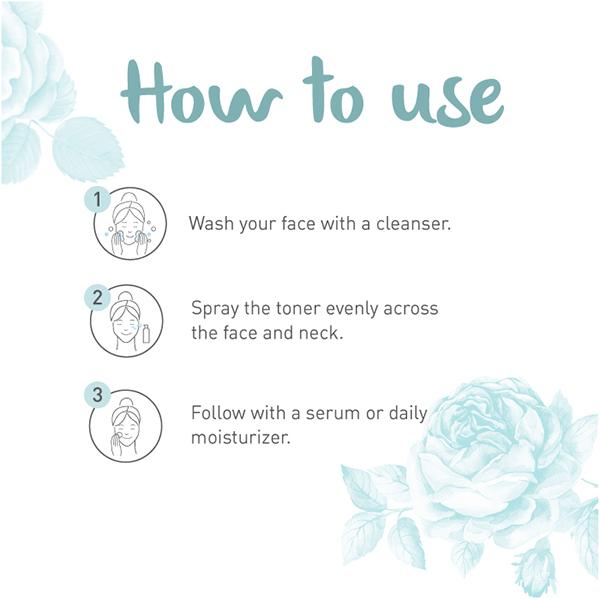 How to use

1 Wash your face with a cleanser.

2 Spray the toner evenly across the face and neck.

3 Follow with a serum or daily moisturizer.