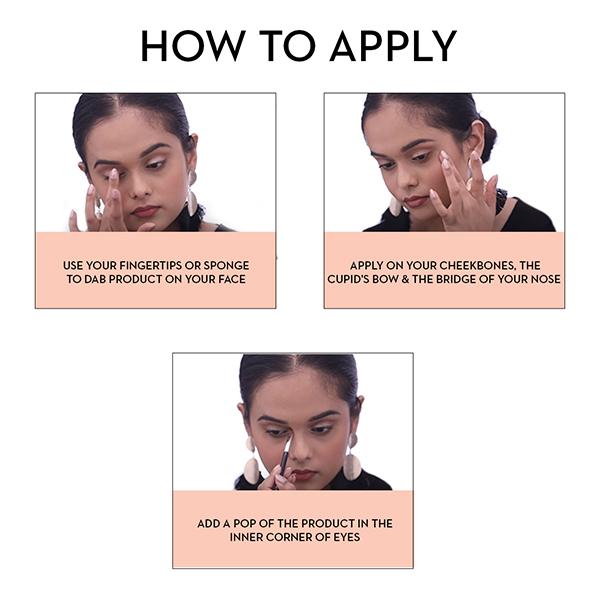 HOW TO APPLY

USE YOUR FINGERTIPS OR SPONGE TO DAB PRODUCT ON YOUR FACE

APPLY ON YOUR CHEEKBONES, THE CUPID'S BOW & THE BRIDGE OF YOUR NOSE

ADD A POP OF THE PRODUCT IN THE INNER CORNER OF EYES