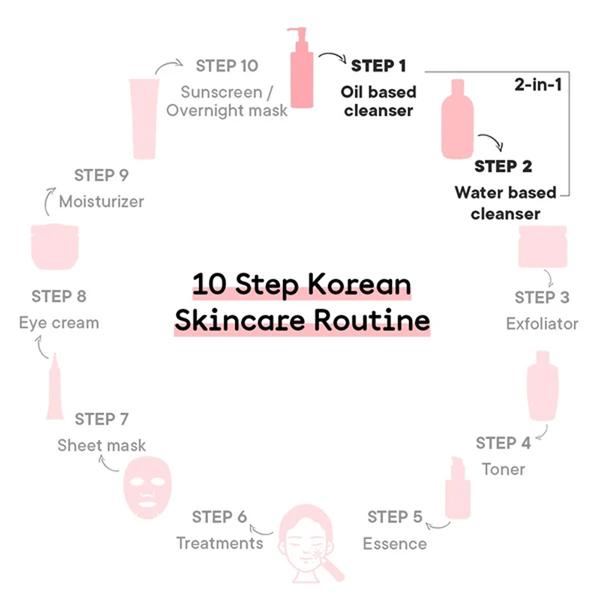 10 Step Korean Skincare Routine

STEP 1
Oil based cleanser

2-in-1

STEP 2
Water based cleanser

STEP 3
Exfoliator

STEP 4
Toner

STEP 5
Essence

STEP 6
Treatments

STEP 7
Sheet mask

STEP 8
Eye cream

STEP 9
Moisturizer

STEP 10
Sunscreen / Overnight mask