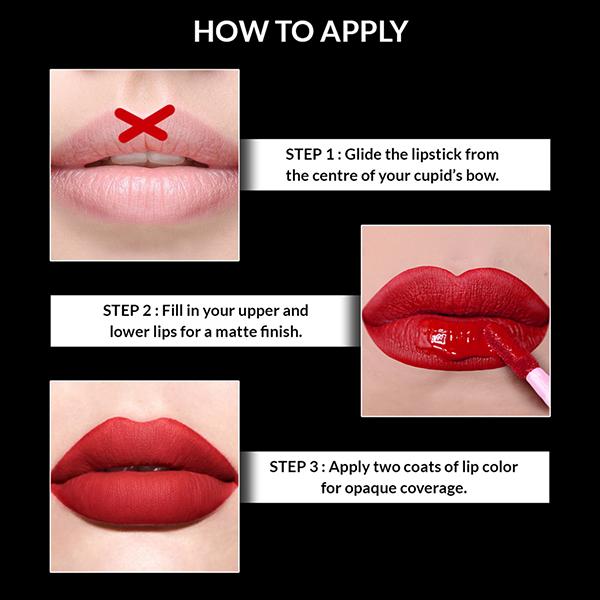 HOW TO APPLY

STEP 1 : Glide the lipstick from the centre of your cupid's bow.

STEP 2 : Fill in your upper and lower lips for a matte finish.

STEP 3 : Apply two coats of lip color for opaque coverage.